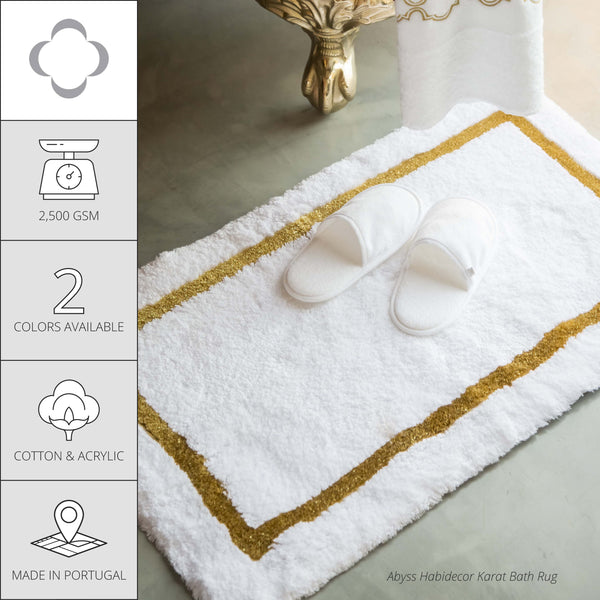 2,500 GSM

2

COLORS AVAILABLE

COTTON & ACRYLIC

MADE IN PORTUGAL

Abyss Habidecor Karat Bath Rug