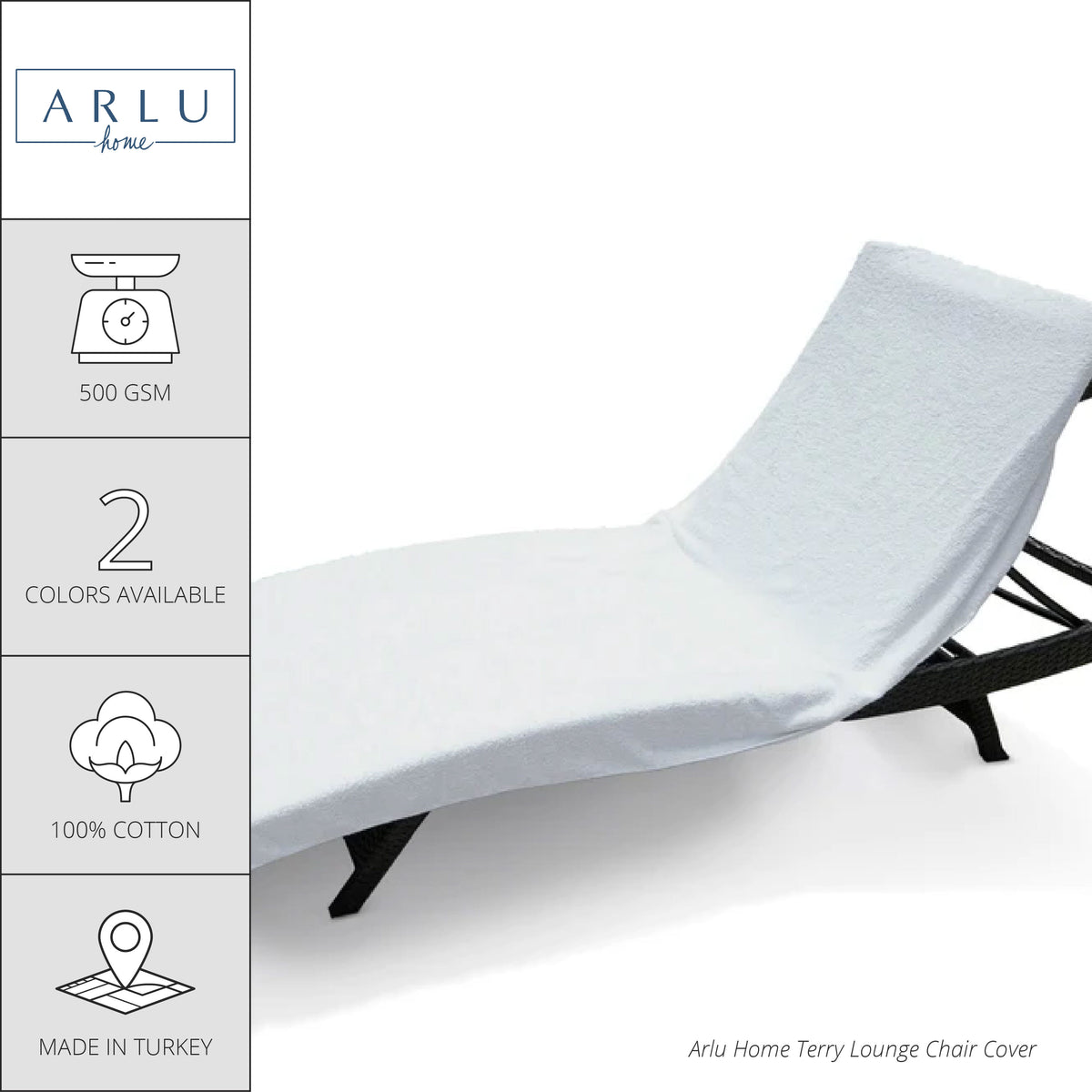 ARLU
home

500 GSM

2
COLORS AVAILABLE

100% COTTON

MADE IN TURKEY

Arlu Home Terry Lounge Chair Cover