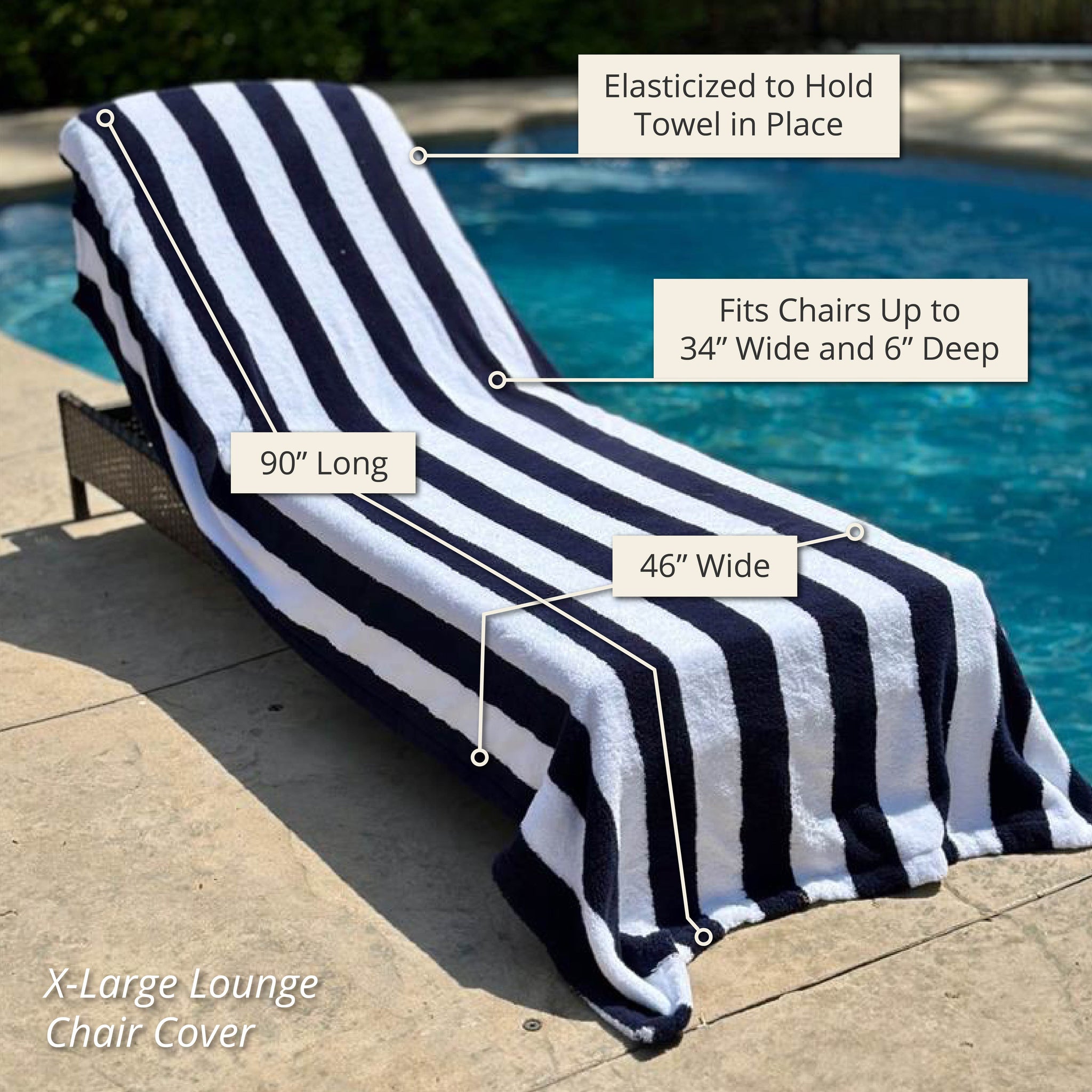 Elasticized to Hold Towel in Place

Fits Chairs Up to 34” Wide and 6” Deep

90” Long

46” Wide

X-Large Lounge Chair Cover