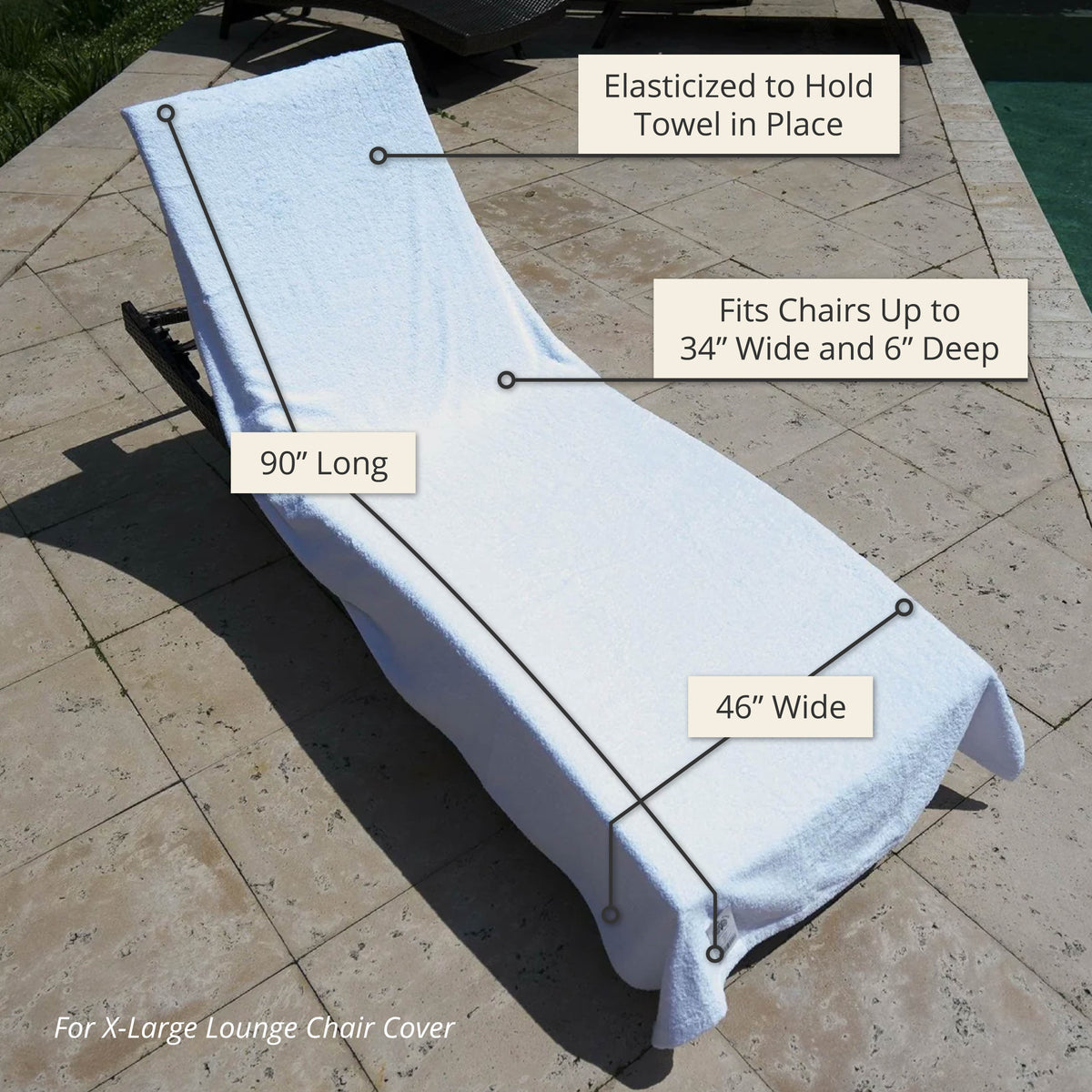 Elasticized to Hold Towel in Place

Fits Chairs Up to 34” Wide and 6” Deep

90” Long

46” Wide

For X-Large Lounge Chair Cover