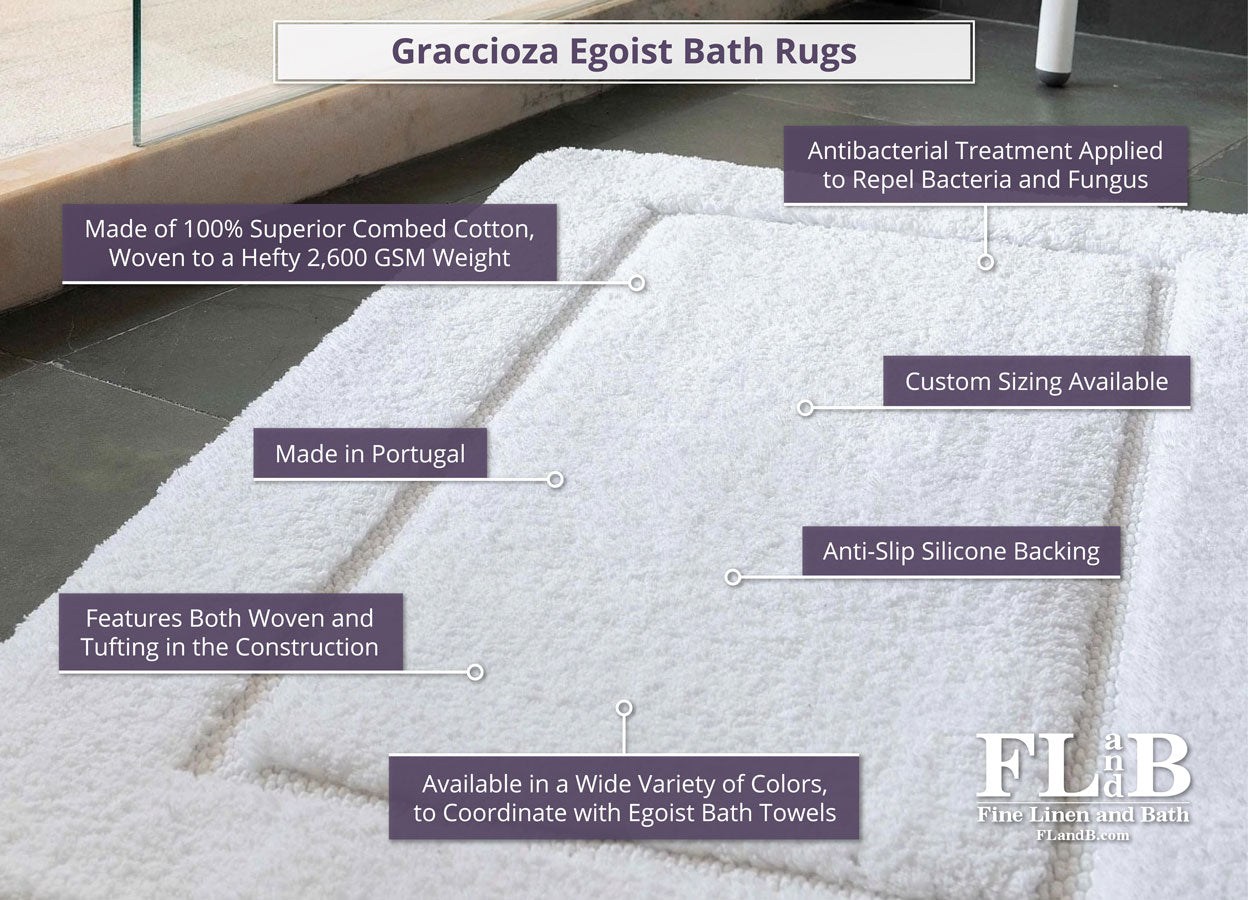 Graccioza Egoist Bath Rugs

Antibacterial Treatment Applied to Repel Bacteria and Fungus

Made of 100% Superior Combed Cotton, Woven to a Hefty 2,600 GSM Weight

Custom Sizing Available

Made in Portugal

Anti-Slip Silicone Backing

Features Both Woven and Tufting in the Construction

Available in a Wide Variety of Colors, to Coordinate with Egoist Bath Towels

FLandB
Fine Linen and Bath
FLandB.com