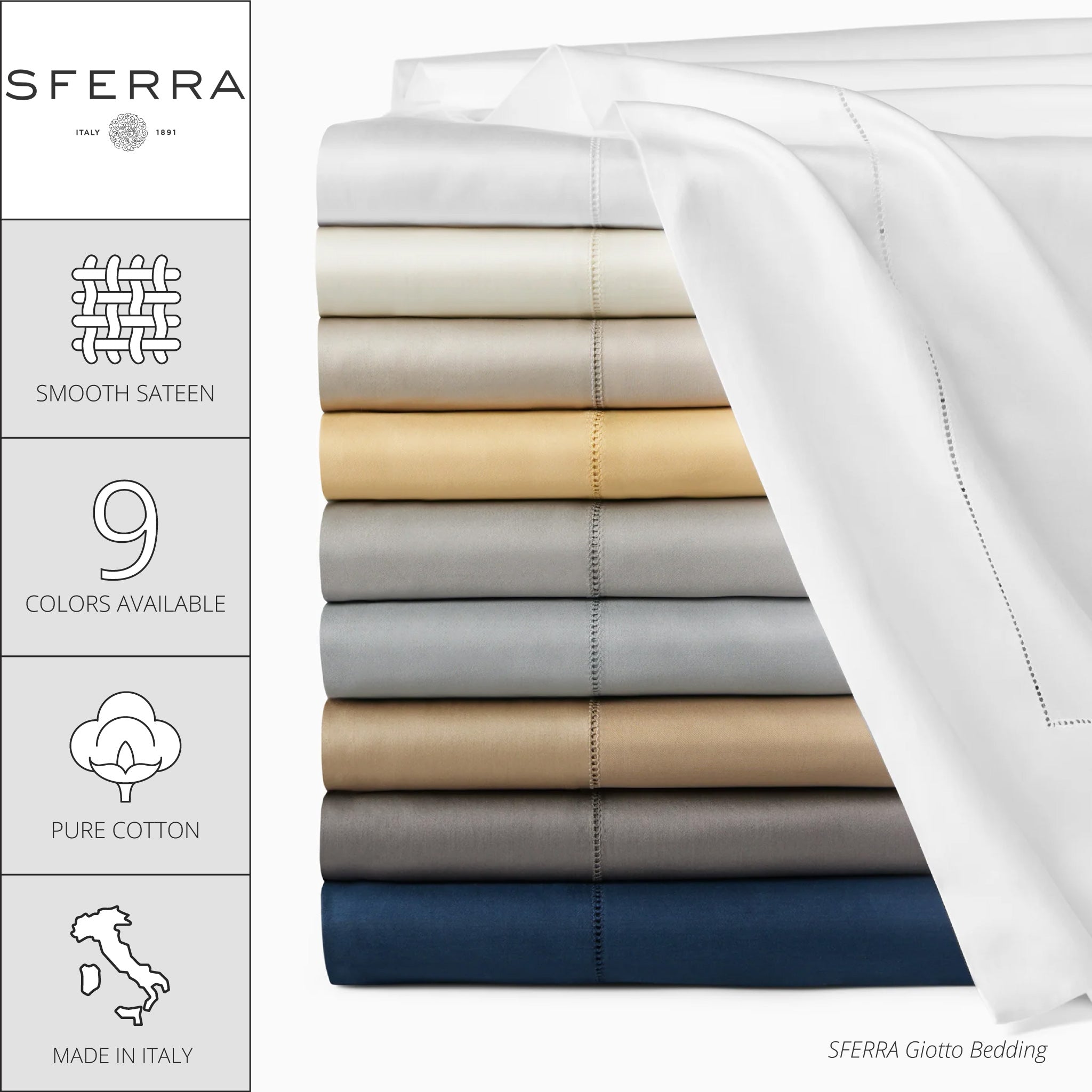 SFERRA

ITALY 1891

SMOOTH SATEEN

9

COLORS AVAILABLE

PURE COTTON

MADE IN ITALY

SFERRA Giotto Bedding