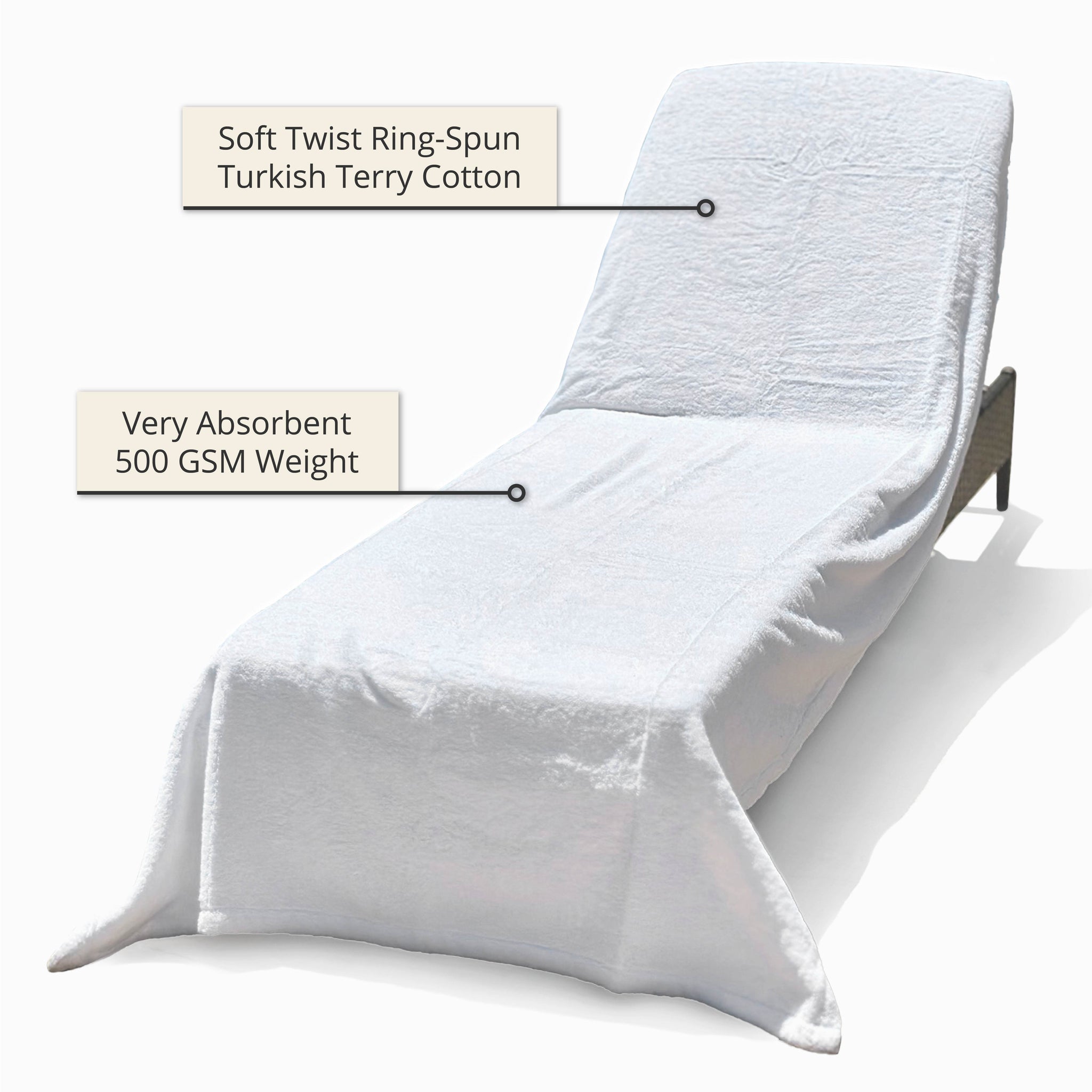 Soft Twist Ring-Spun Turkish Terry Cotton

Very Absorbent 500 GSM Weight