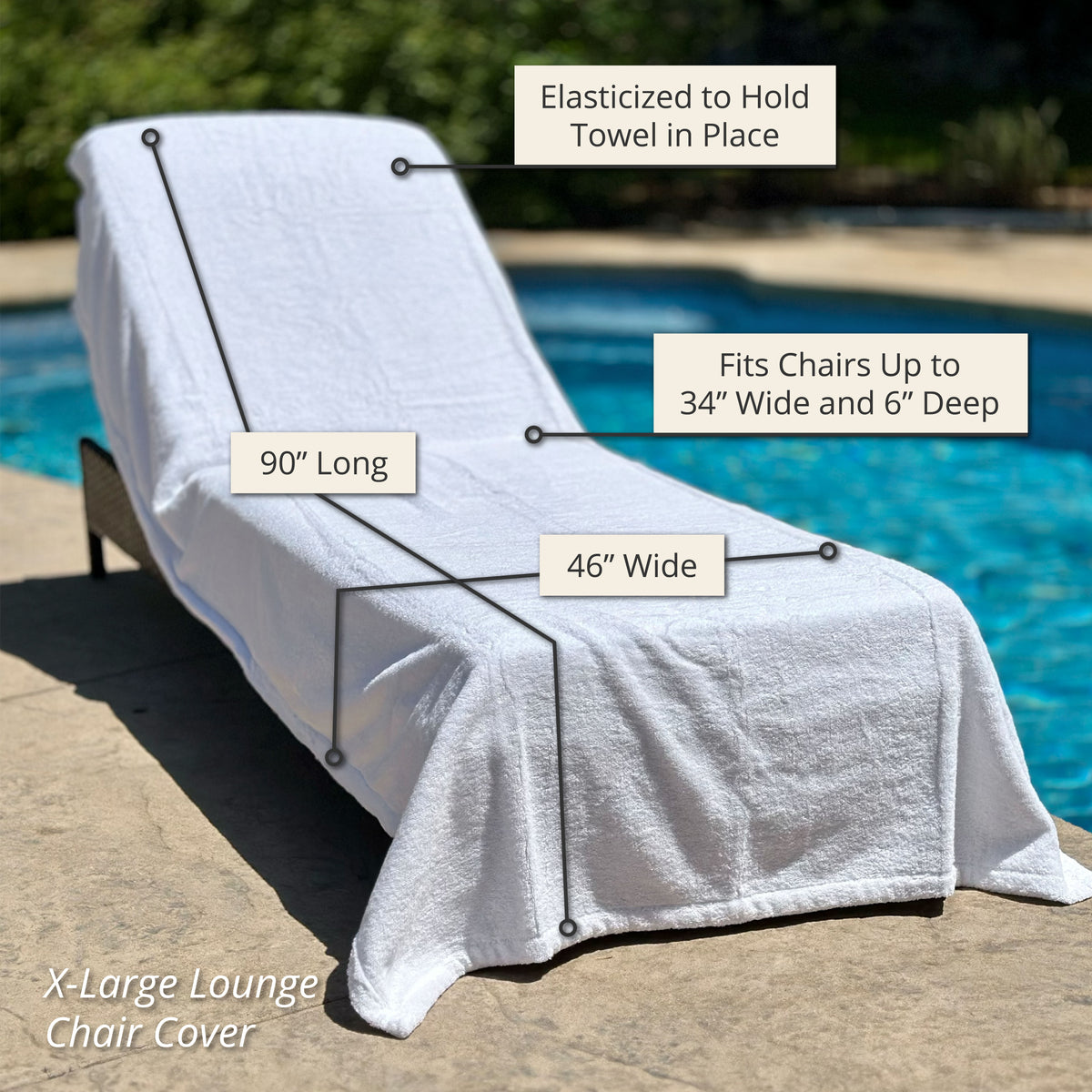 Elasticized to Hold Towel in Place

Fits Chairs Up to 34” Wide and 6” Deep

90” Long

46” Wide

X-Large Lounge Chair Cover