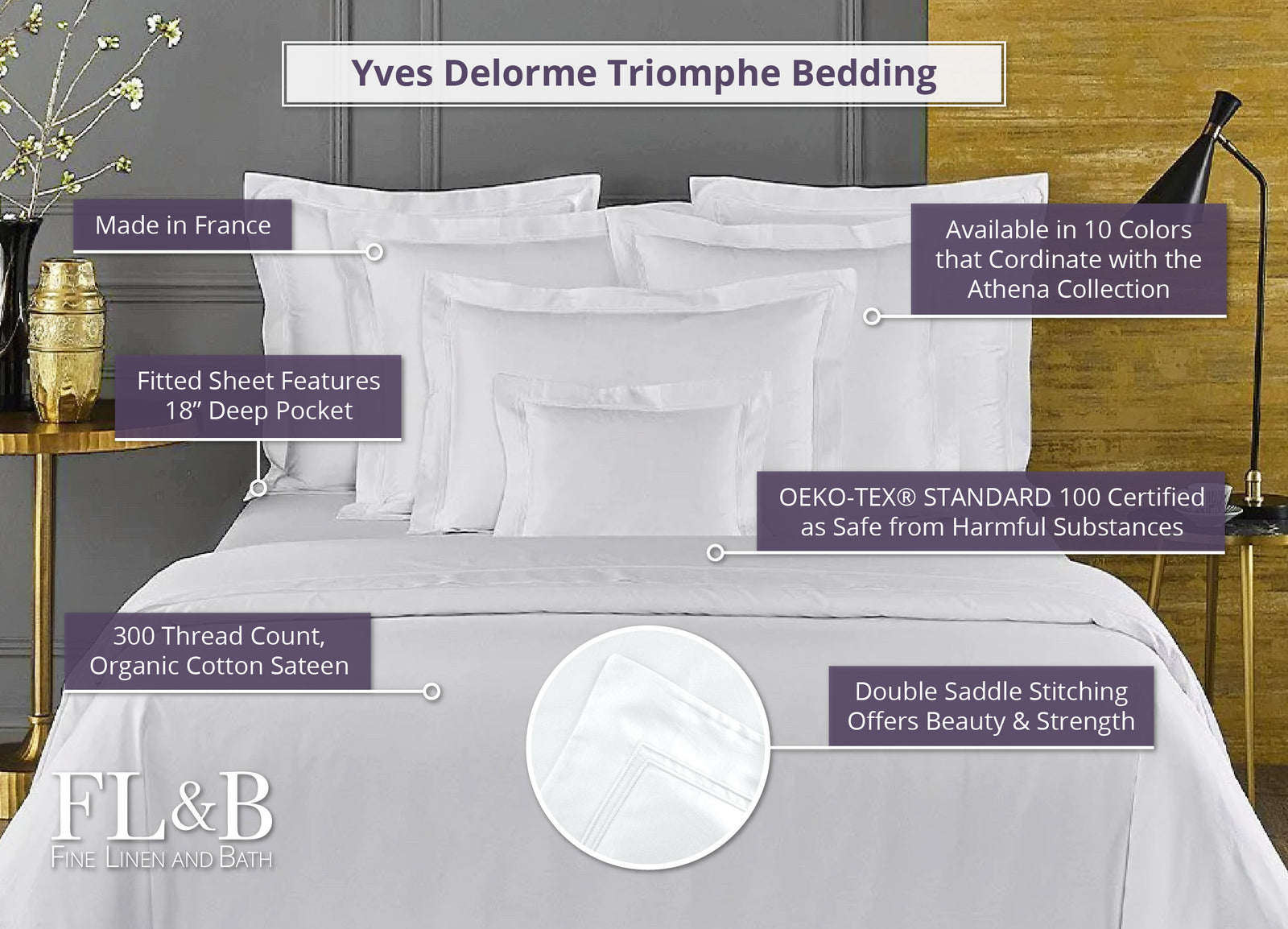 Yves Delorme Triomphe Bedding

Made in France

Available in 10 Colors that Cordinate with the Athena Collection

Fitted Sheet Features 18” Deep Pocket

OEKO-TEX® STANDARD 100 Certified as Safe from Harmful Substances

300 Thread Count, Organic Cotton Sateen

Double Saddle Stitching Offers Beauty & Strength

FL&B
FINE LINEN AND BATH